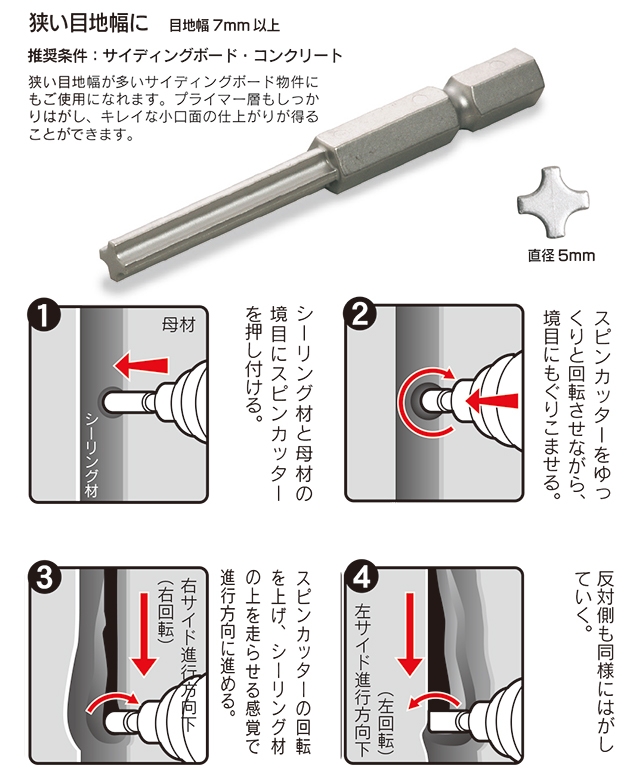 狭い目地幅に　目地幅 7mm 以上

推奨条件：サイディングボード・コンクリート

狭い目地幅が多いサイディングボード物件にもご使用になれます。プライマー層もしっかりはがし、キレイな小口面の仕上がりが得ることができます。

直径 5mm

1

母材

シーリング材

シーリング材と母材の境目にスピンカッターを押し付ける。

2

スピンカッターをゆっくりと回転させながら、境目にもぐりこませる。

3

右サイド進行方向下

(右回転)

スピンカッターの回転を上げ、シーリング材の上を走らせる感覚で進行方向に進める。

4

左サイド進行方向下

(左回転)

反対側も同様にはがしていく。